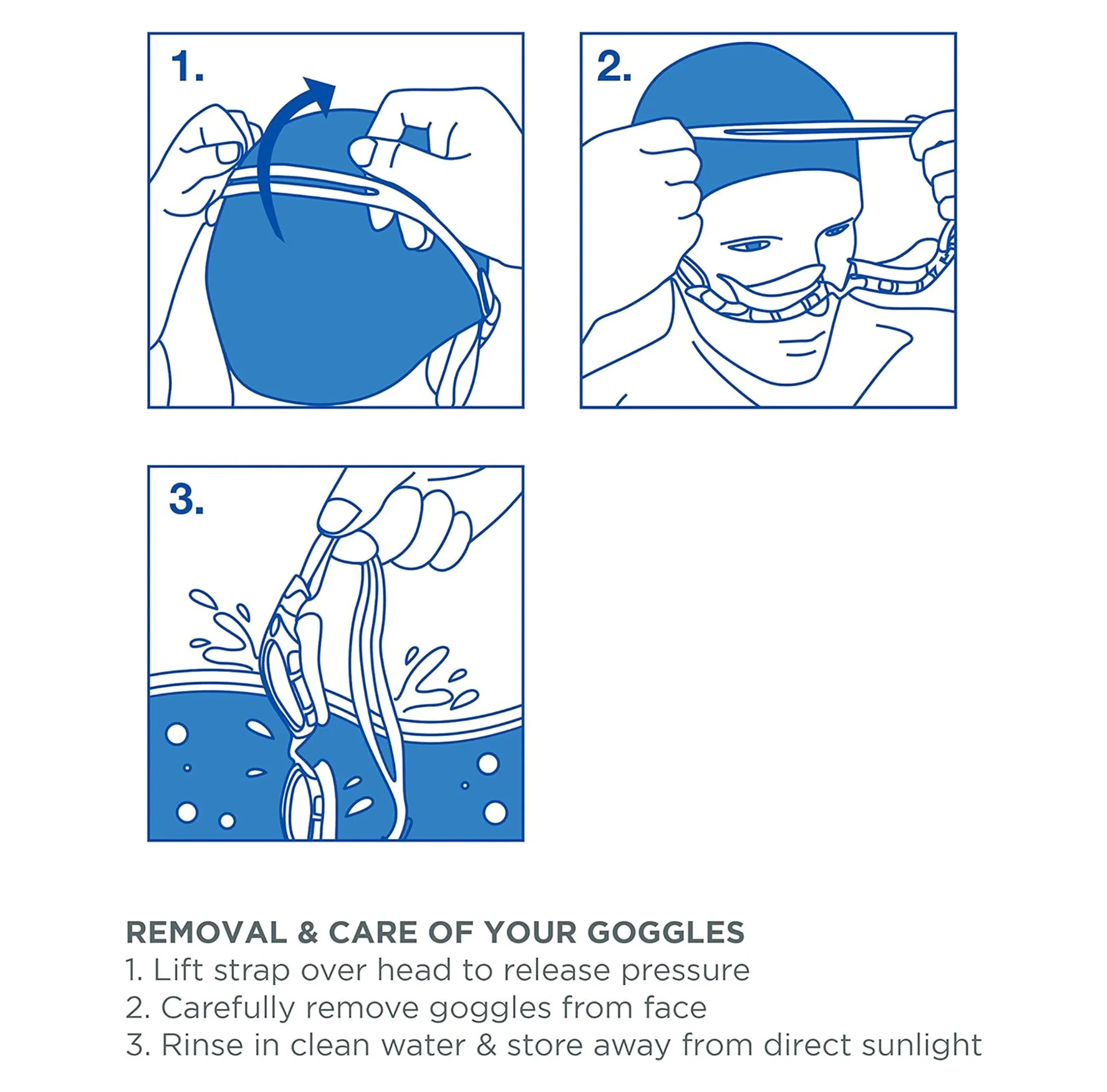 1.

2.

3.

REMOVAL & CARE OF YOUR GOGGLES
1. Lift strap over head to release pressure
2. Carefully remove goggles from face
3. Rinse in clean water & store away from direct sunlight